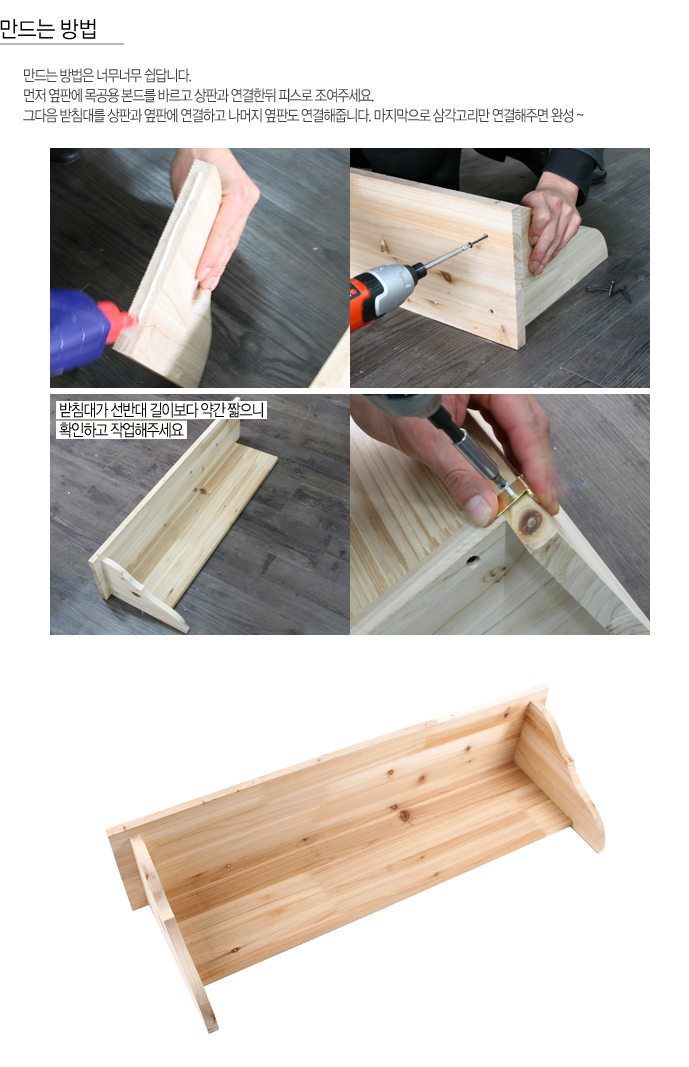 만드는 방법

만드는 방법은 너무너무 쉽답니다.
먼저 옆판에 목공용 본드를 바르고 상판과 연결한뒤 피스로 조여주세요.
그다음 받침대를 상판과 옆판에 연결하고 나머지 옆판도 연결해줍니다. 마지막으로 삼각고리만 연결해주면 완성 ~

받침대가 선반대 길이보다 약간 짧으니
확인하고 작업해주세요